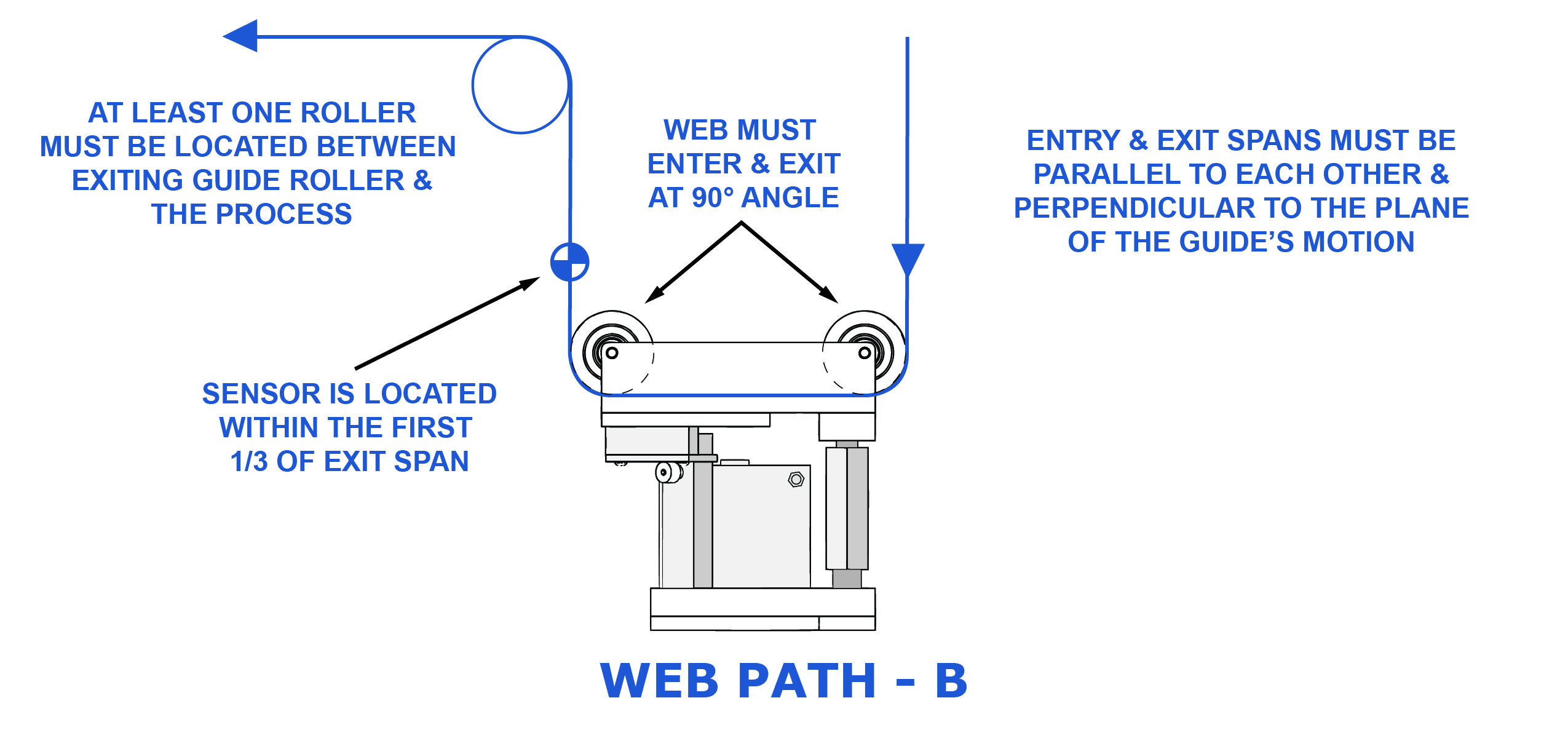 AT LEAST ONE ROLLER MUST BE LOCATED BETWEEN EXITING GUIDE ROLLER & THE PROCESS

WEB MUST ENTER & EXIT AT 90° ANGLE

ENTRY & EXIT SPANS MUST BE PARALLEL TO EACH OTHER & PERPENDICULAR TO THE PLANE OF THE GUIDE'S MOTION

SENSOR IS LOCATED WITHIN THE FIRST 1/3 OF EXIT SPAN

WEB PATH - B